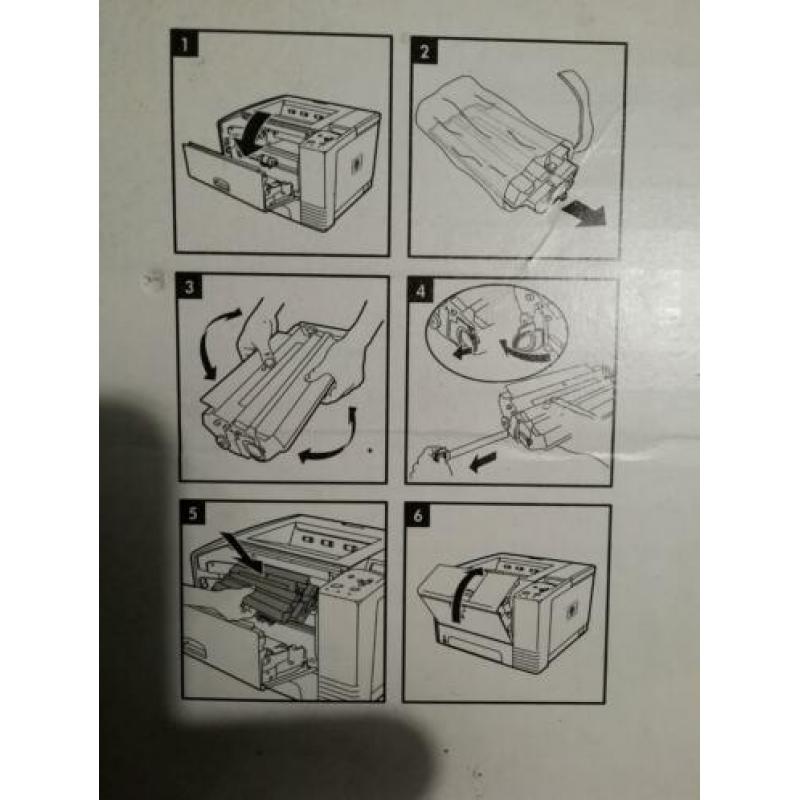 1

2

3

4

5

6